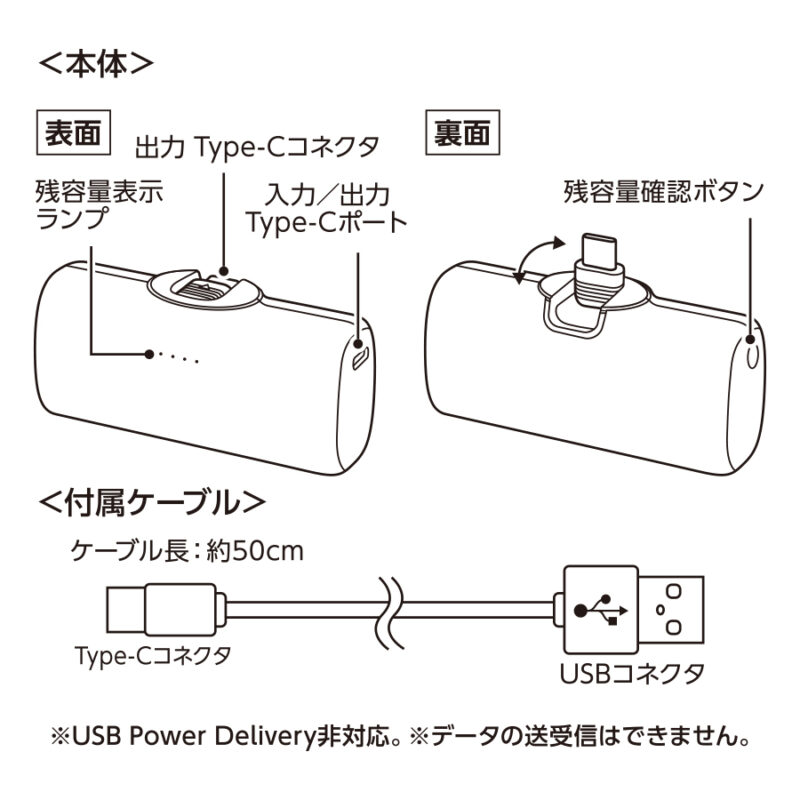 <本体>

表面

出力 Type-Cコネクタ

残容量表示ランプ

入力/出力 Type-Cポート

裏面

残容量確認ボタン

<付属ケーブル>

ケーブル長：約50cm

Type-Cコネクタ

USBコネクタ

※USB Power Delivery非対応。※データの送受信はできません。